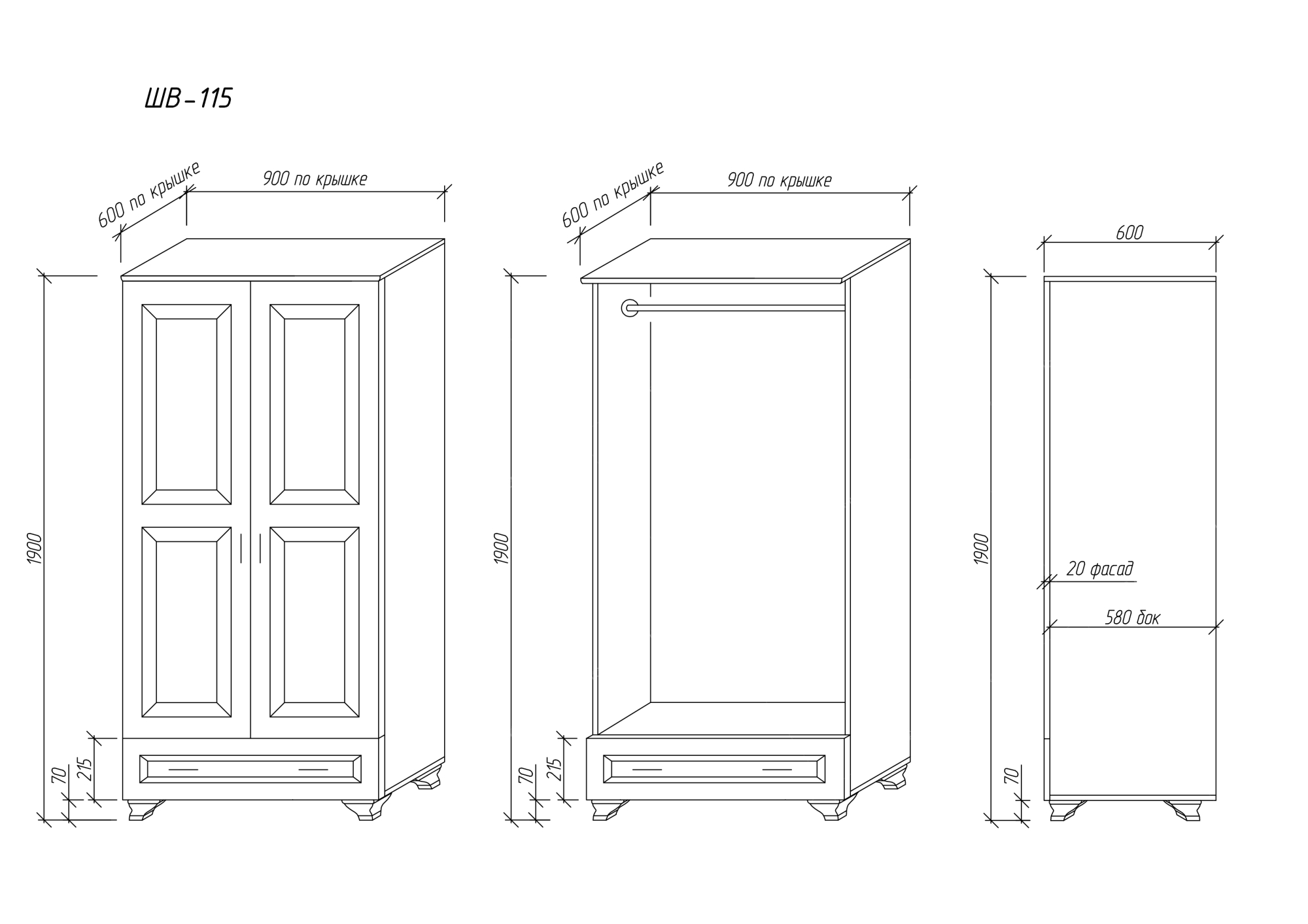 ШВ-115

600 по крышке
900 по крышке
1900
215
70

600 по крышке
900 по крышке
1900
215
70

600
1900
20 фасад
580 бок
70