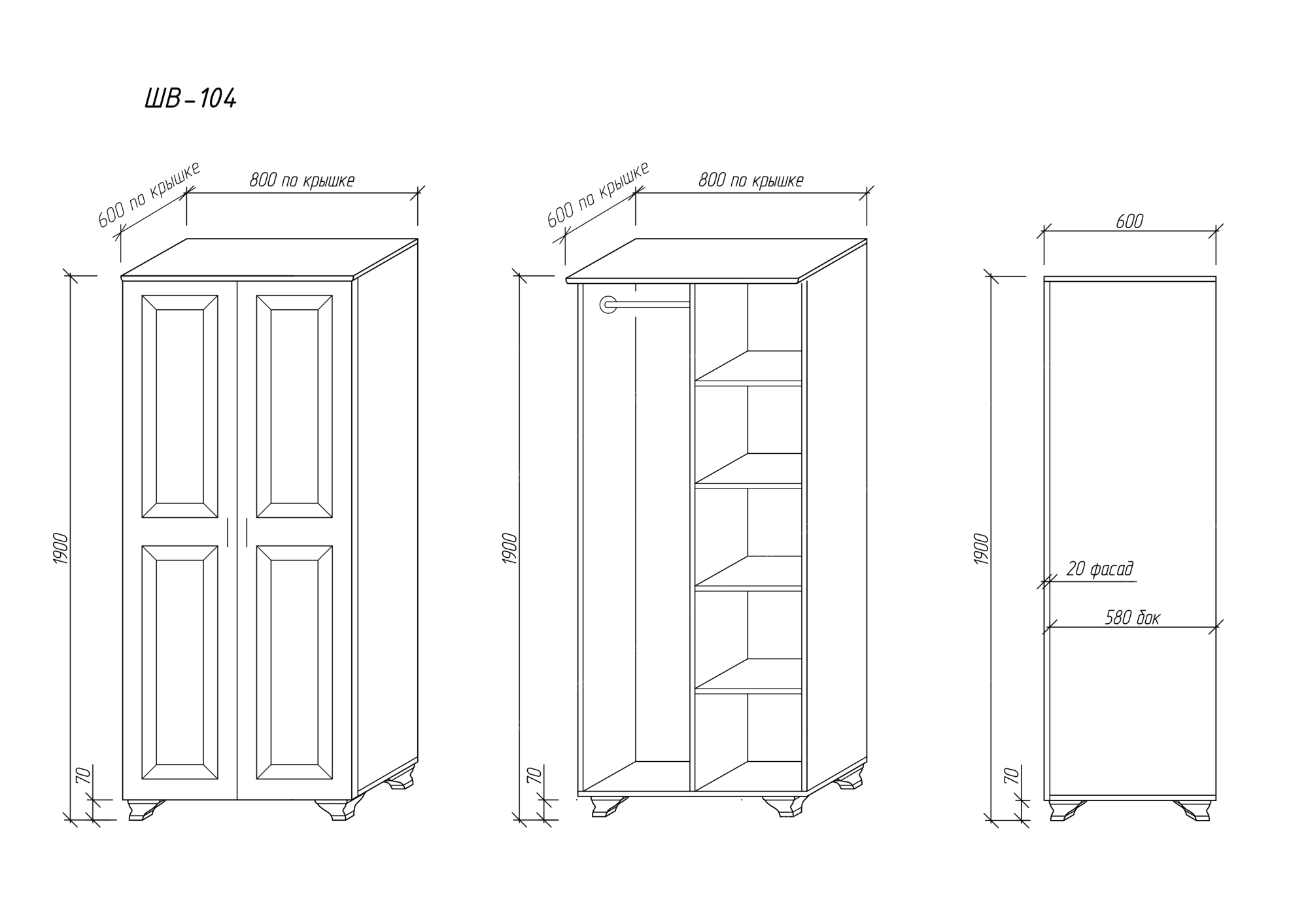 ШВ-104

600 по крышке
800 по крышке
1900
70

600 по крышке
800 по крышке
1900
70

600
1900
20 фасад
580 бок
70