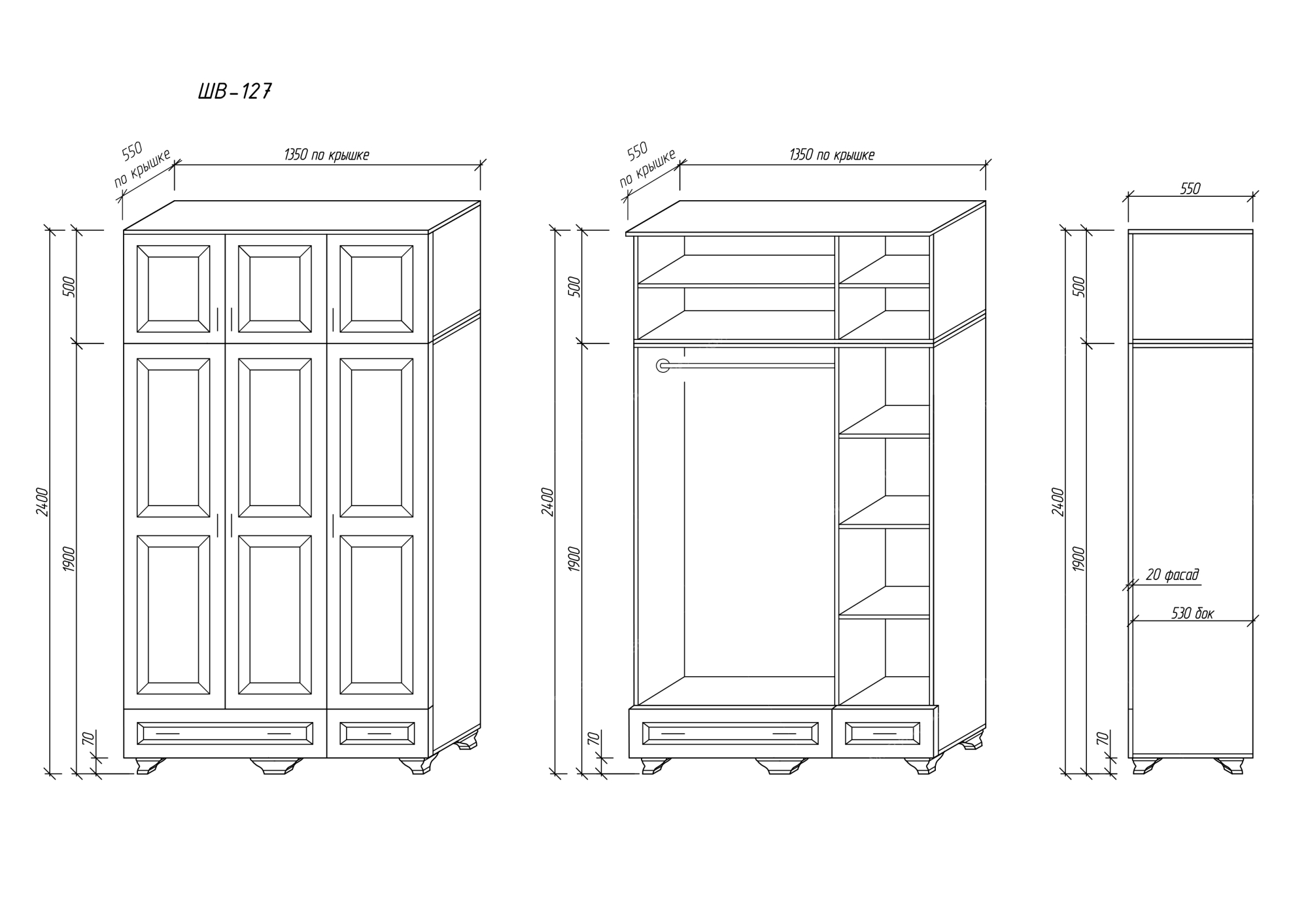 ШВ-127

550 по крышке

1350 по крышке

500

2400

1900

70

550 по крышке

1350 по крышке

500

2400

1900

70

550

500

2400

1900

20 фасад

530 бок

70