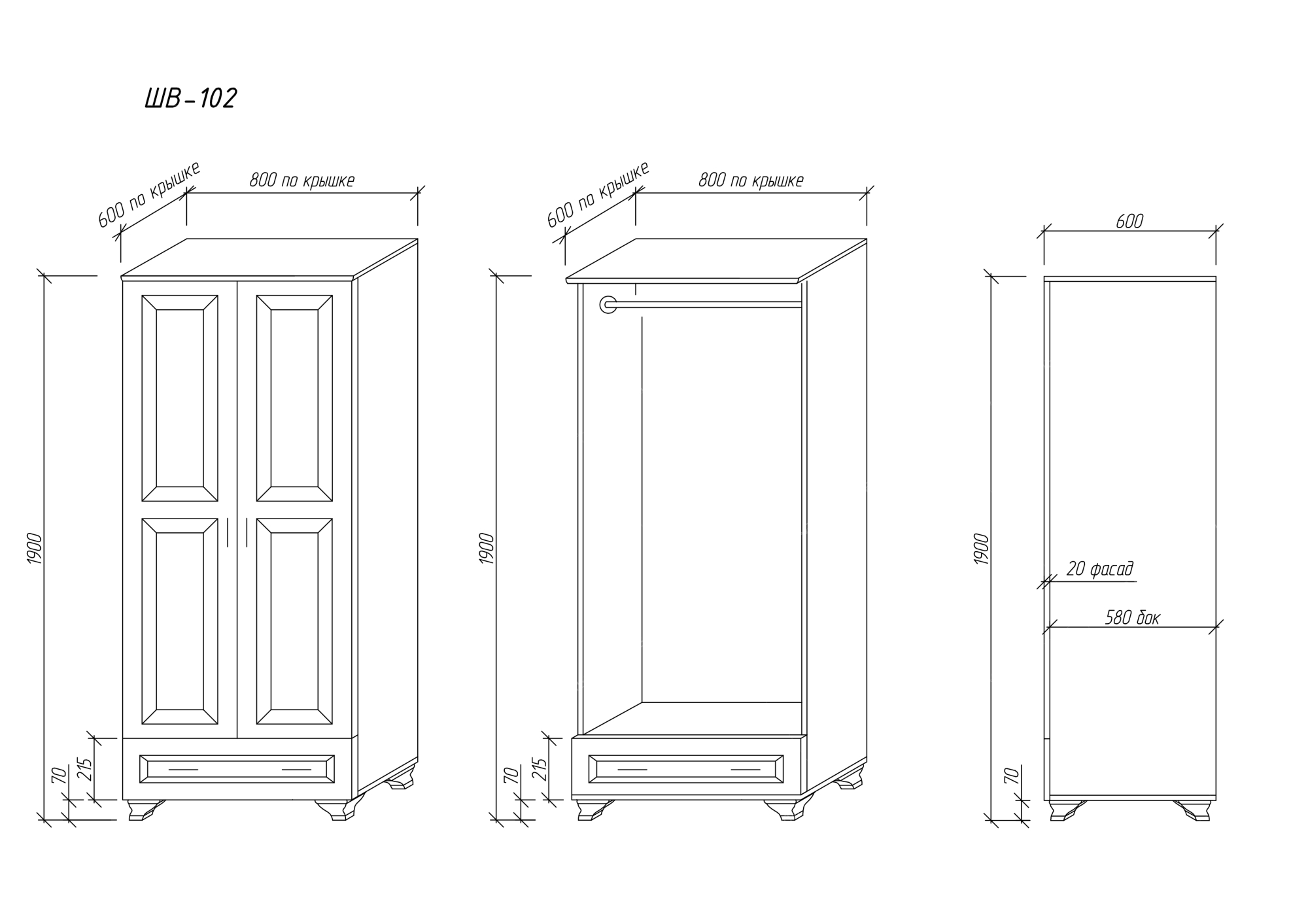 ШВ-102

600 по крышке
800 по крышке
1900
215
70

600 по крышке
800 по крышке
1900
215
70

600
1900
20 фасад
580 бок
70