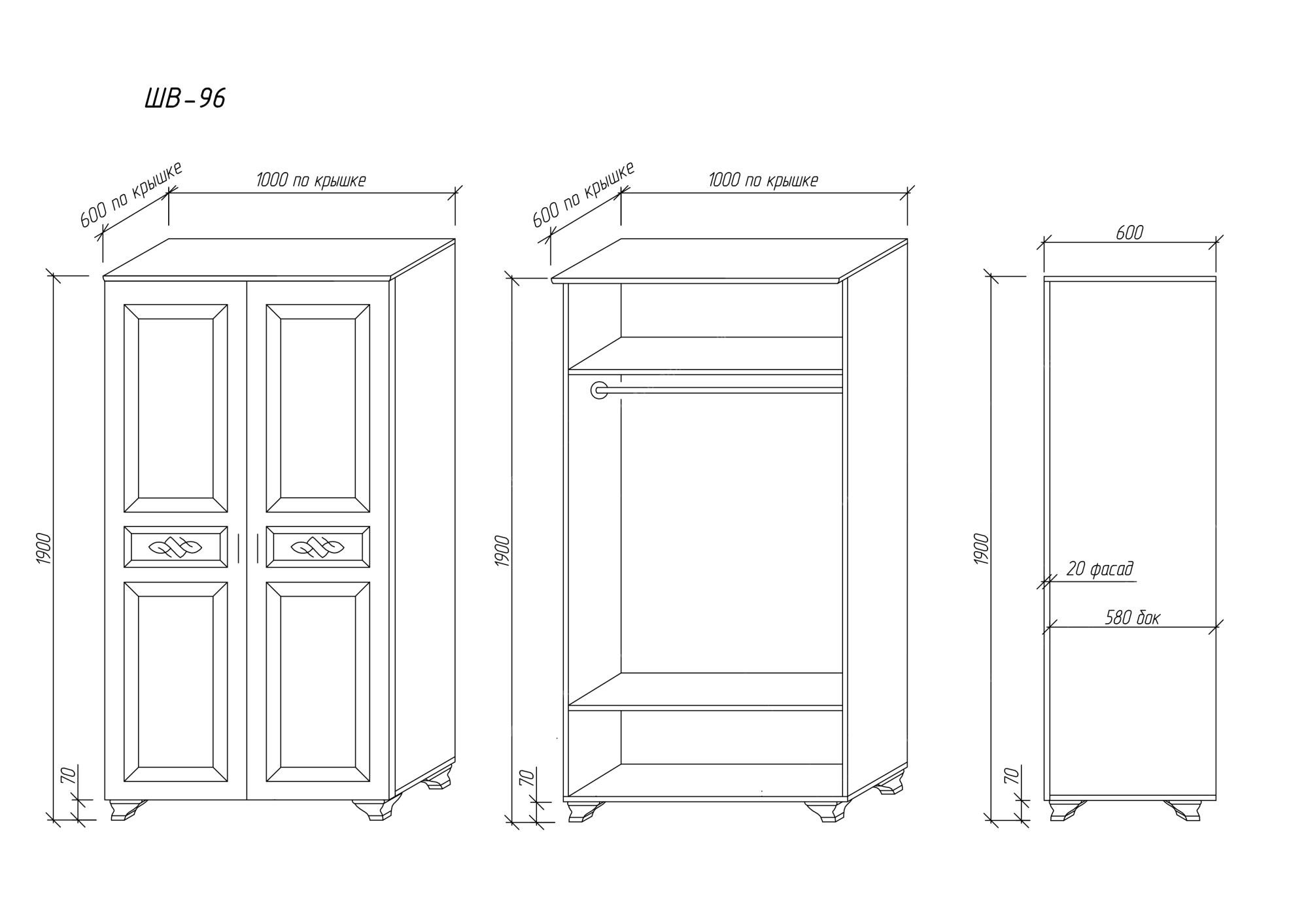 ШВ-96

600 по крышке
1000 по крышке
1900
70

600 по крышке
1000 по крышке
1900
70

600
1900
20 фасад
580 бок
70