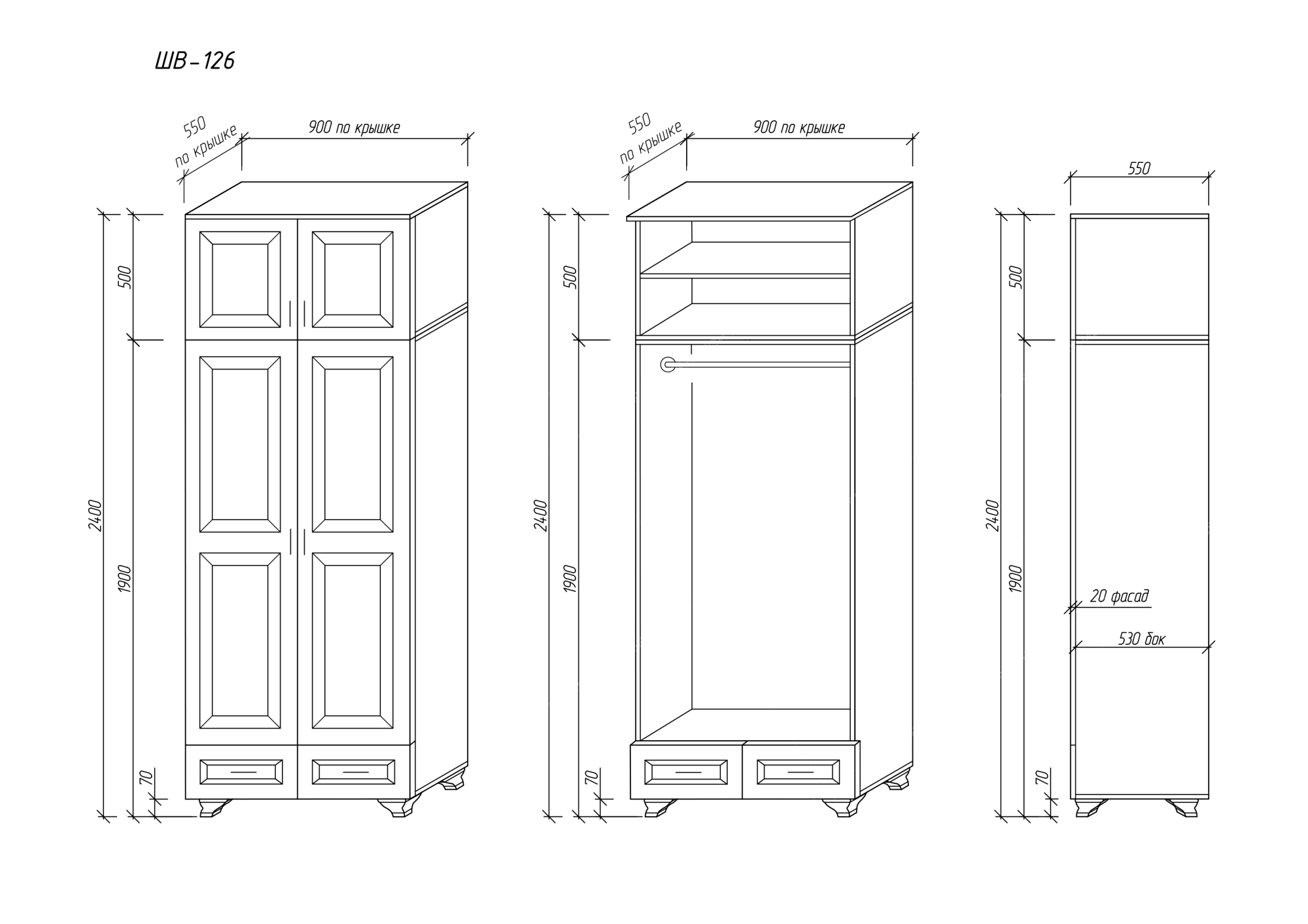 ШВ-126

550 по крышке
900 по крышке
500
2400
1900
70

550 по крышке
900 по крышке
500
2400
1900
70

550
500
2400
1900
20 фасад
530 бок
70